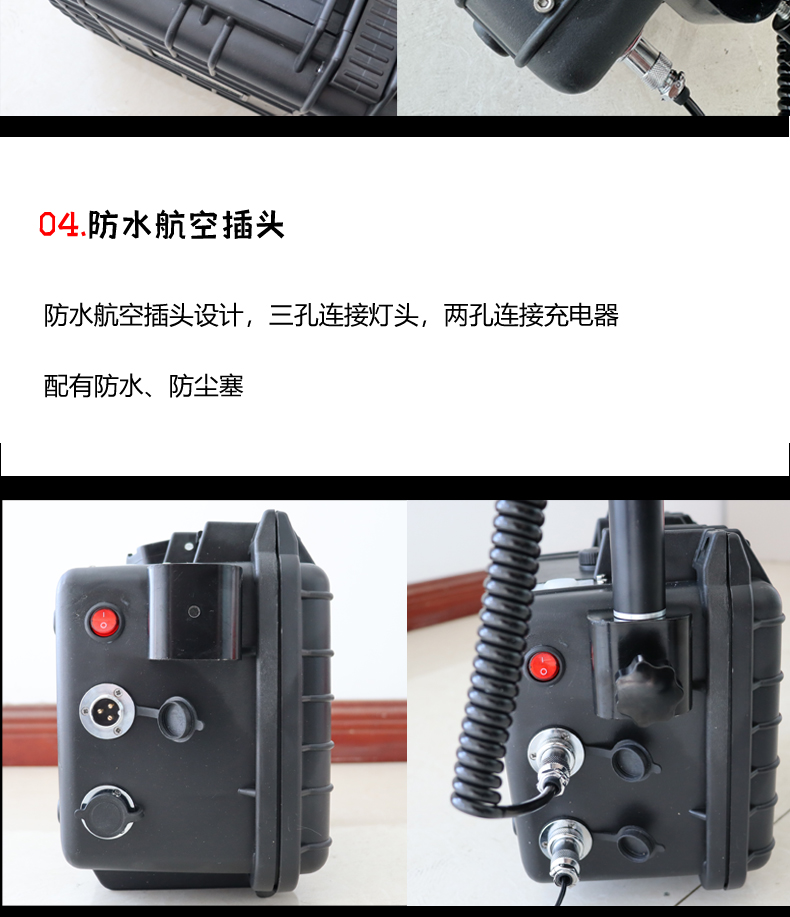 04.防水航空插头

防水航空插头设计，三孔连接灯头，两孔连接充电器

配有防水、防尘塞