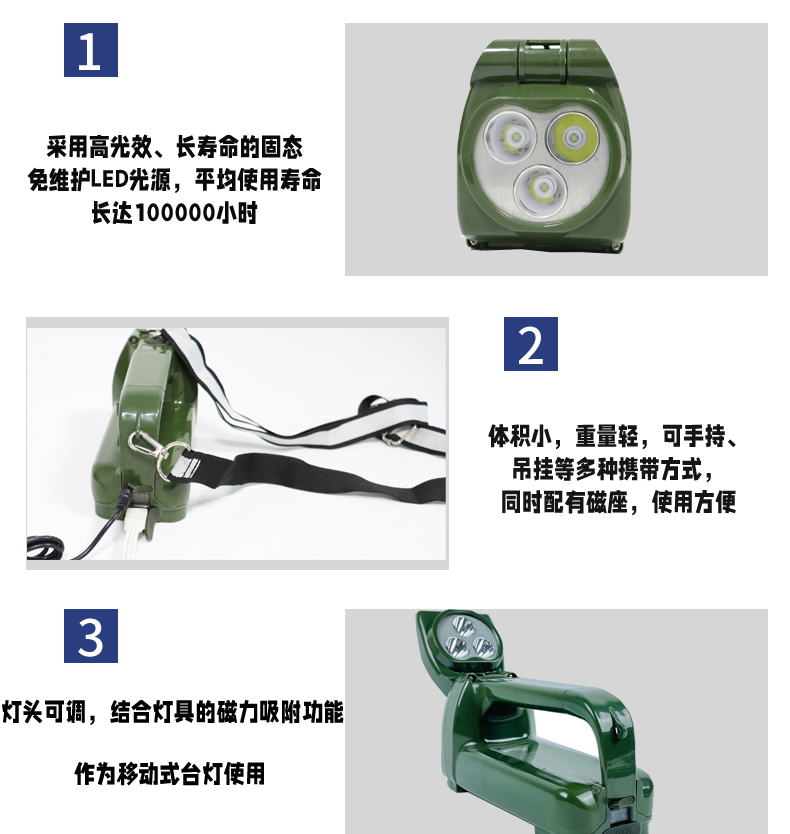 1

采用高光效、长寿命的固态免维护LED光源，平均使用寿命长达100000小时

2

体积小，重量轻，可手持、吊挂等多种携带方式，同时配有磁座，使用方便

3

灯头可调，结合灯具的磁力吸附功能

作为移动式台灯使用